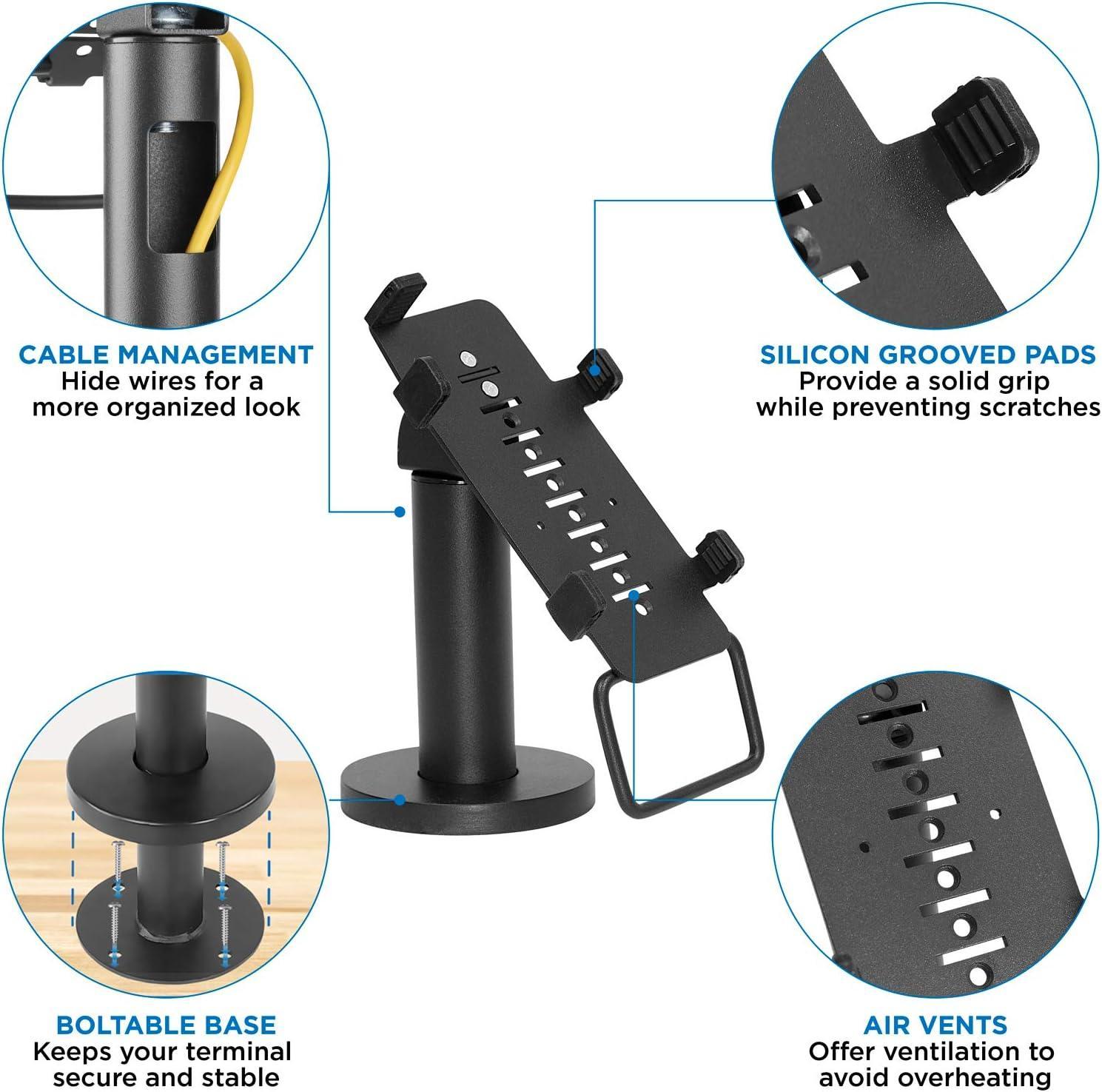 CABLE MANAGEMENT
Hide wires for a more organized look

SILICON GROOVED PADS
Provide a solid grip while preventing scratches

BOLTABLE BASE
Keeps your terminal secure and stable

AIR VENTS
Offer ventilation to avoid overheating